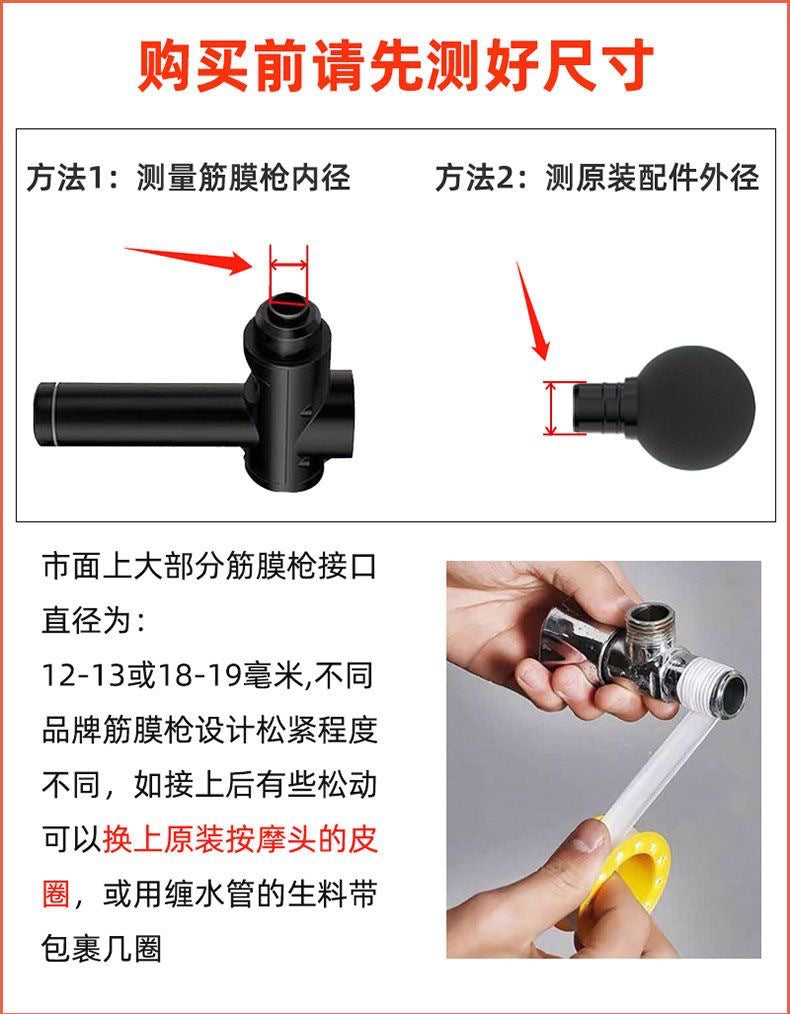 购买前请先测好尺寸

方法1：测量筋膜枪内径

方法2：测原装配件外径

市面上大部分筋膜枪接口直径为：
12-13或18-19毫米,不同品牌筋膜枪设计松紧程度不同，如接上后有些松动可以换上原装按摩头的皮圈，或用缠水管的生料带包裹几圈